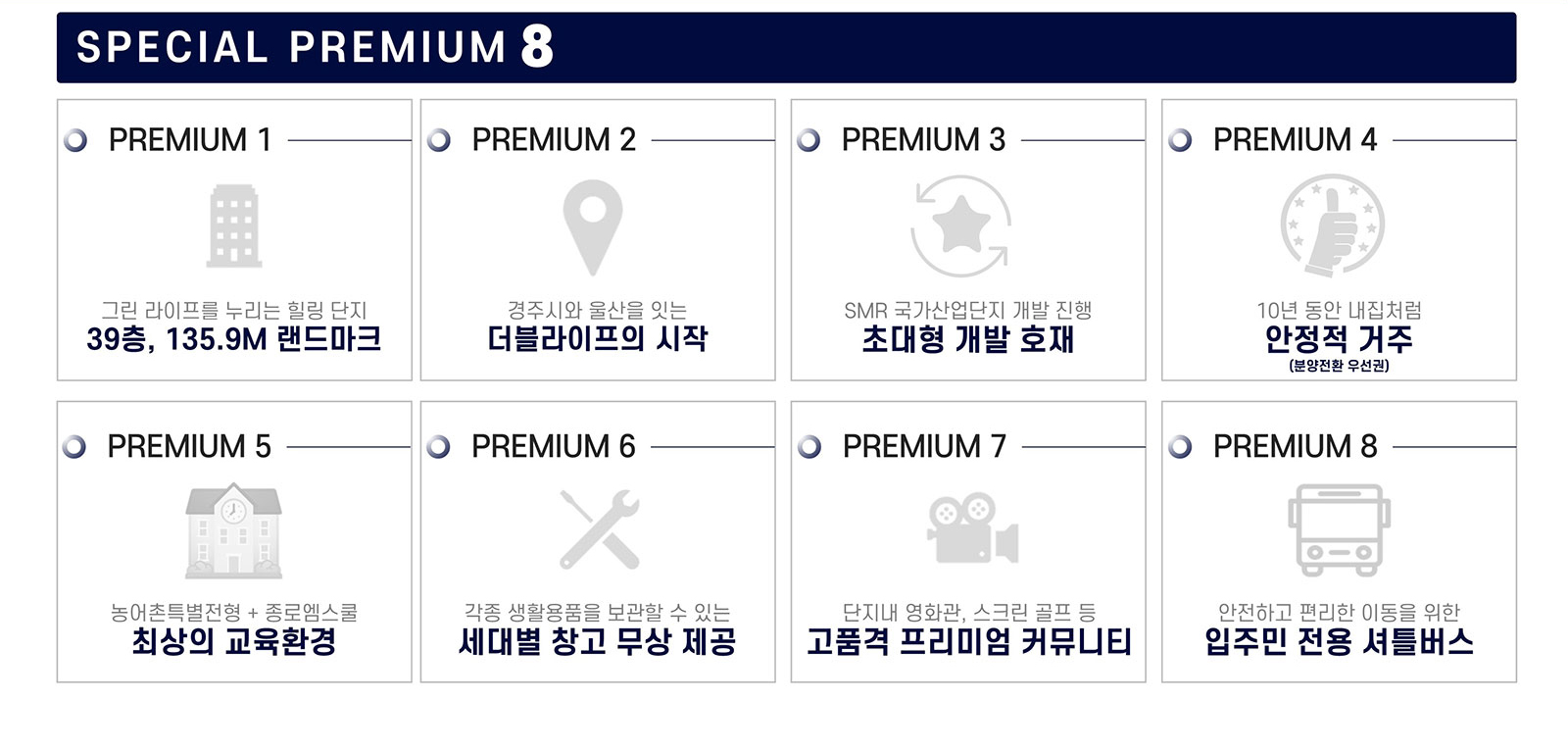 SPECIAL PREMIUM 8

PREMIUM 1

그린 라이프를 누리는 힐링 단지
39층, 135.9M 랜드마크

PREMIUM 2

경주시와 울산을 잇는
더블라이프의 시작

PREMIUM 3

SMR 국가산업단지 개발 진행
초대형 개발 호재

PREMIUM 4

10년 동안 내집처럼
안정적 거주
(분양전환 우선권)

PREMIUM 5

농어촌특별전형 + 종로엠스쿨
최상의 교육환경

PREMIUM 6

각종 생활용품을 보관할 수 있는
세대별 창고 무상 제공

PREMIUM 7

단지내 영화관, 스크린 골프 등
고품격 프리미엄 커뮤니티

PREMIUM 8

안전하고 편리한 이동을 위한
입주민 전용 셔틀버스